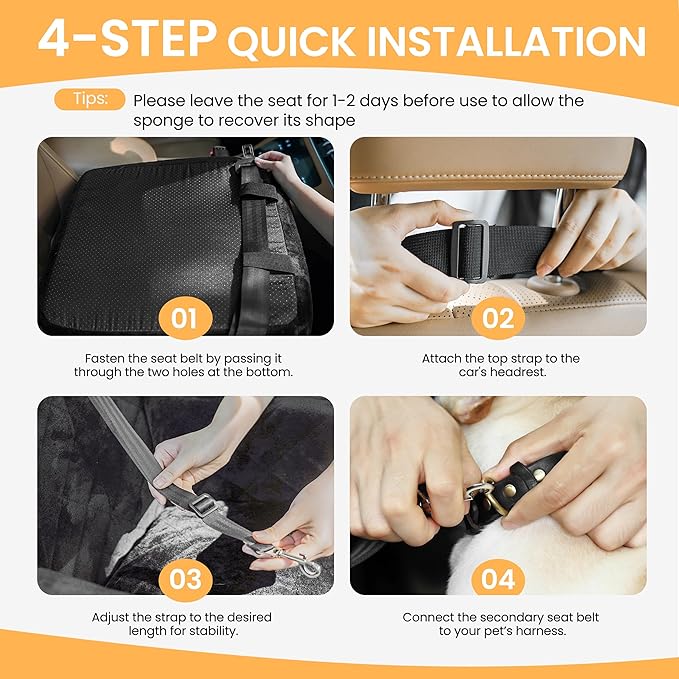 4-STEP QUICK INSTALLATION

Tips: Please leave the seat for 1-2 days before use to allow the sponge to recover its shape

01

Fasten the seat belt by passing it through the two holes at the bottom.

02

Attach the top strap to the car's headrest.

03

Adjust the strap to the desired length for stability.

04

Connect the secondary seat belt to your pet's harness.