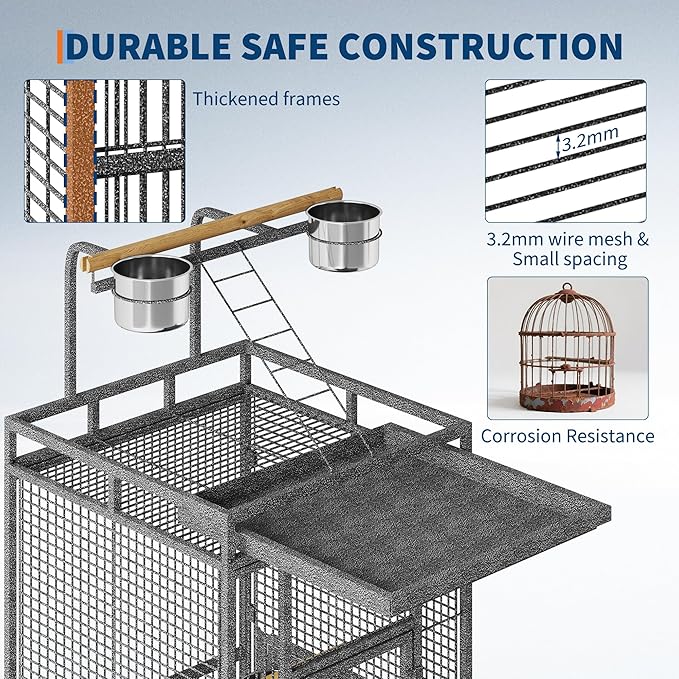 DURABLE SAFE CONSTRUCTION

Thickened frames

3.2mm

3.2mm wire mesh & Small spacing

Corrosion Resistance