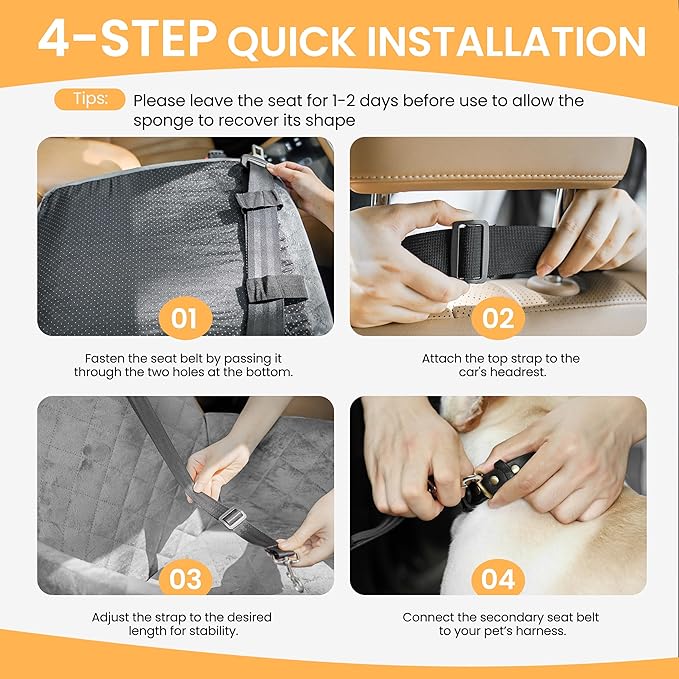 4-STEP QUICK INSTALLATION

Tips: Please leave the seat for 1-2 days before use to allow the sponge to recover its shape

01

Fasten the seat belt by passing it through the two holes at the bottom.

02

Attach the top strap to the car's headrest.

03

Adjust the strap to the desired length for stability.

04

Connect the secondary seat belt to your pet's harness.