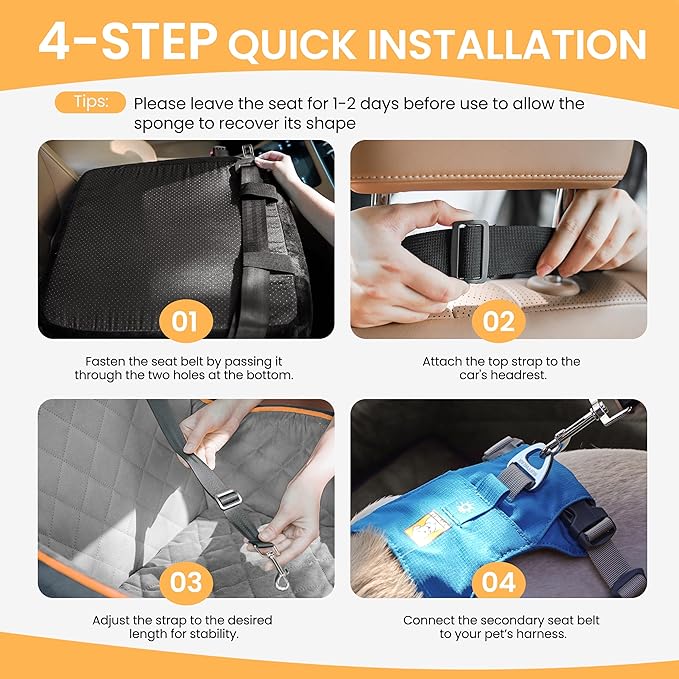 4-STEP QUICK INSTALLATION

Tips: Please leave the seat for 1-2 days before use to allow the sponge to recover its shape

01

Fasten the seat belt by passing it through the two holes at the bottom.

02

Attach the top strap to the car's headrest.

03

Adjust the strap to the desired length for stability.

04

Connect the secondary seat belt to your pet's harness.