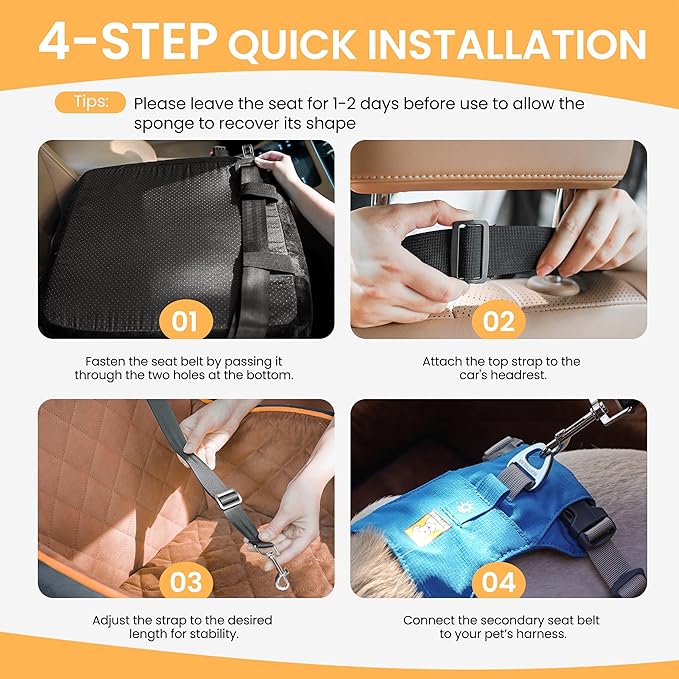 4-STEP QUICK INSTALLATION

Tips: Please leave the seat for 1-2 days before use to allow the sponge to recover its shape

01

Fasten the seat belt by passing it through the two holes at the bottom.

02

Attach the top strap to the car's headrest.

03

Adjust the strap to the desired length for stability.

04

Connect the secondary seat belt to your pet's harness.