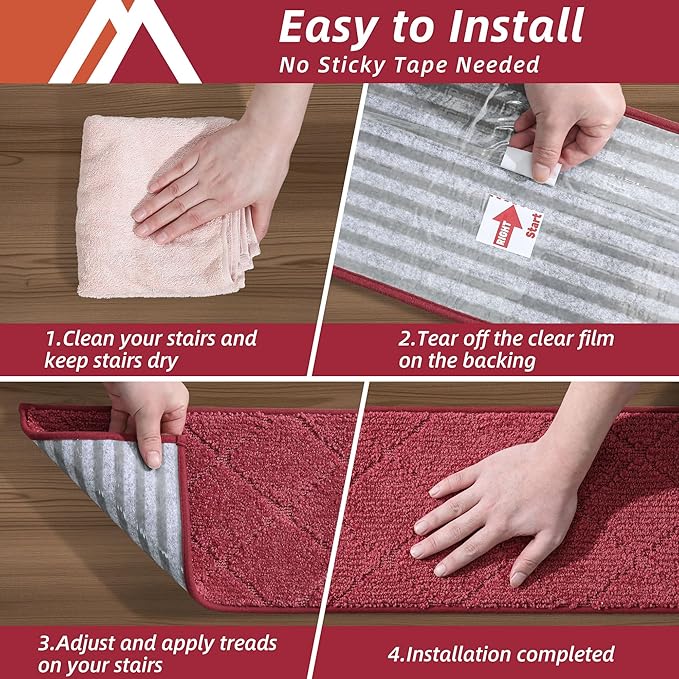 Easy to Install
No Sticky Tape Needed

RIGHT Start

1.Clean your stairs and keep stairs dry

2.Tear off the clear film on the backing

3.Adjust and apply treads on your stairs

4.Installation completed