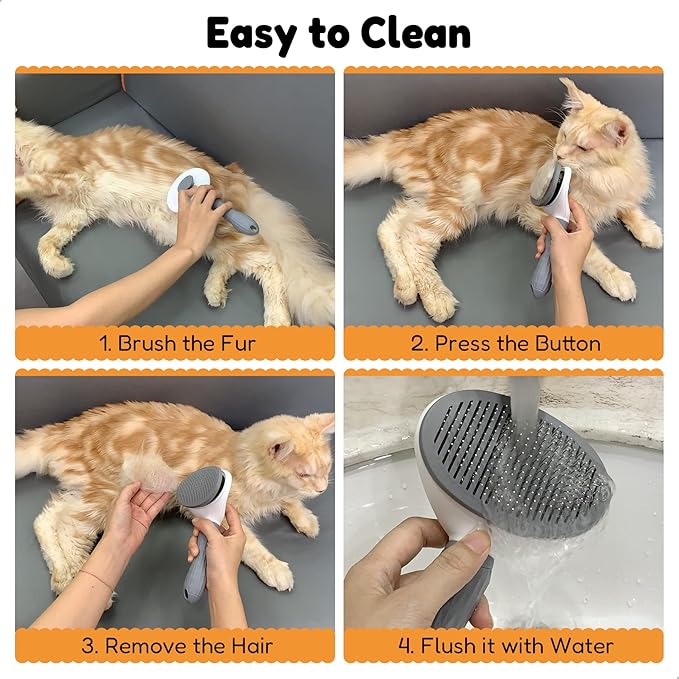 Easy to Clean

1. Brush the Fur

2. Press the Button

3. Remove the Hair

4. Flush it with Water