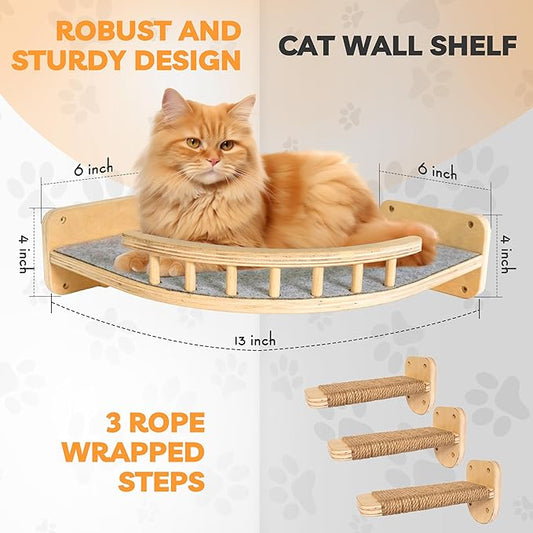 ROBUST AND STURDY DESIGN

CAT WALL SHELF

6 inch

6 inch

4 inch

4 inch

13 inch

3 ROPE WRAPPED STEPS