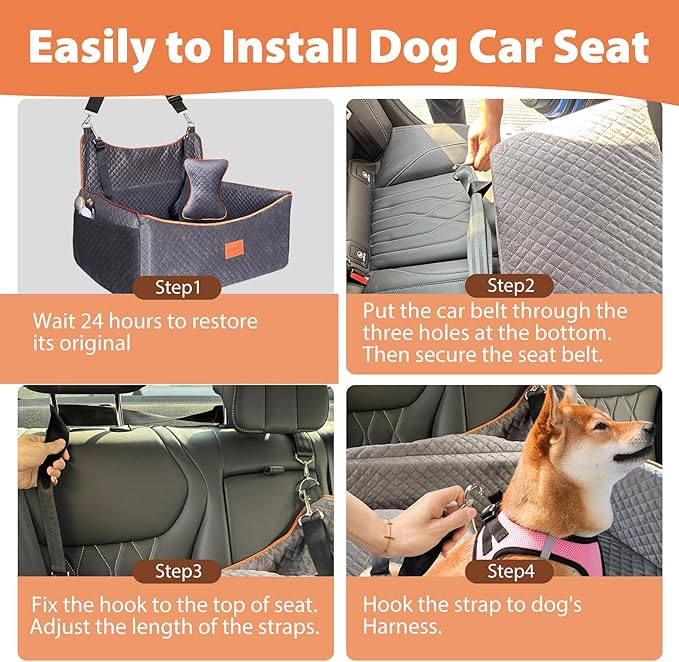 Easily to Install Dog Car Seat

Step1

Wait 24 hours to restore its original

Step2

Put the car belt through the three holes at the bottom. Then secure the seat belt.

Step3

Fix the hook to the top of seat. Adjust the length of the straps.

Step4

Hook the strap to dog's Harness.