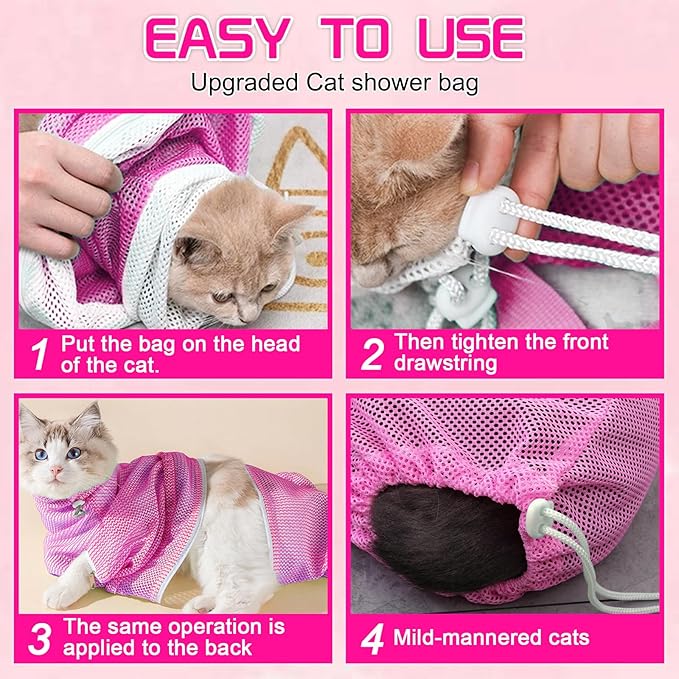 EASY TO USE
Upgraded Cat shower bag

1 Put the bag on the head of the cat.

2 Then tighten the front drawstring

3 The same operation is applied to the back

4 Mild-mannered cats