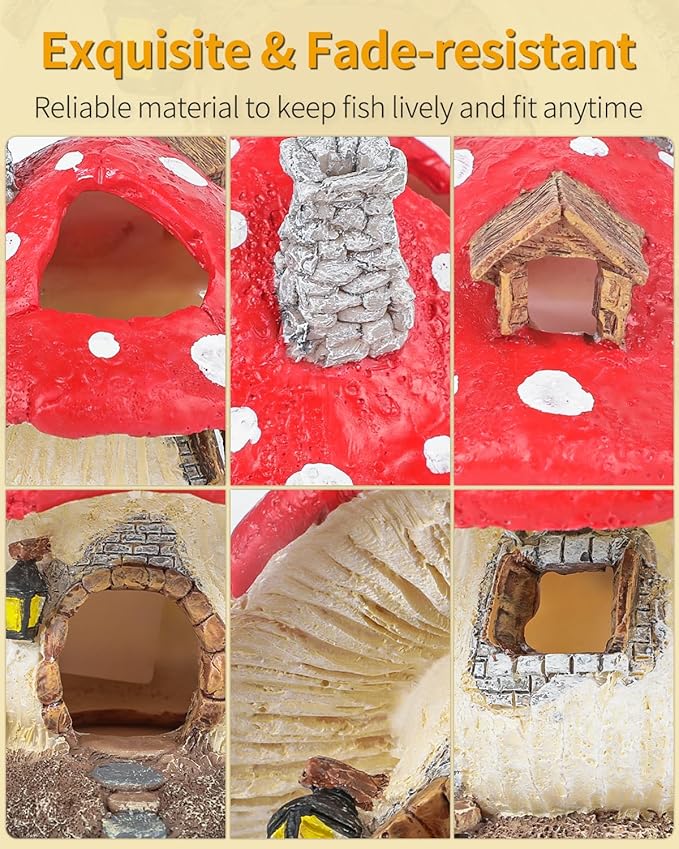 Exquisite & Fade-resistant

Reliable material to keep fish lively and fit anytime