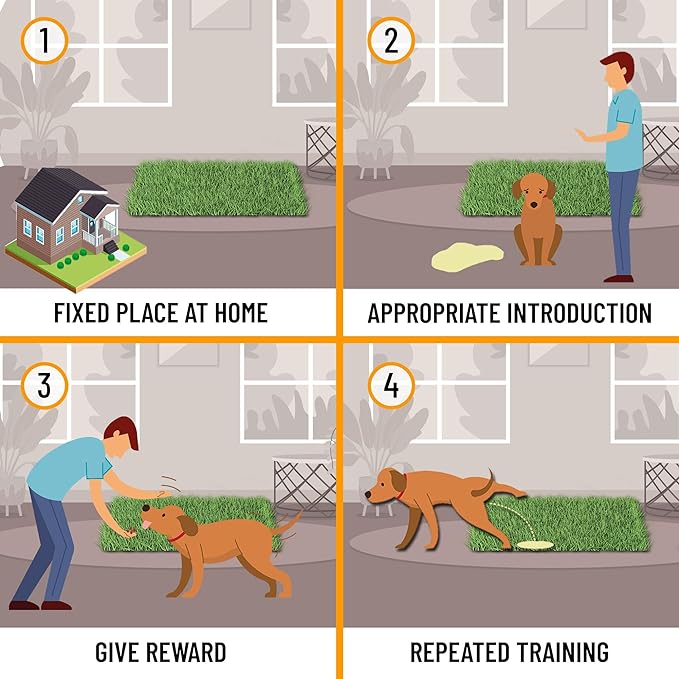 1

FIXED PLACE AT HOME

2

APPROPRIATE INTRODUCTION

3

GIVE REWARD

4

REPEATED TRAINING