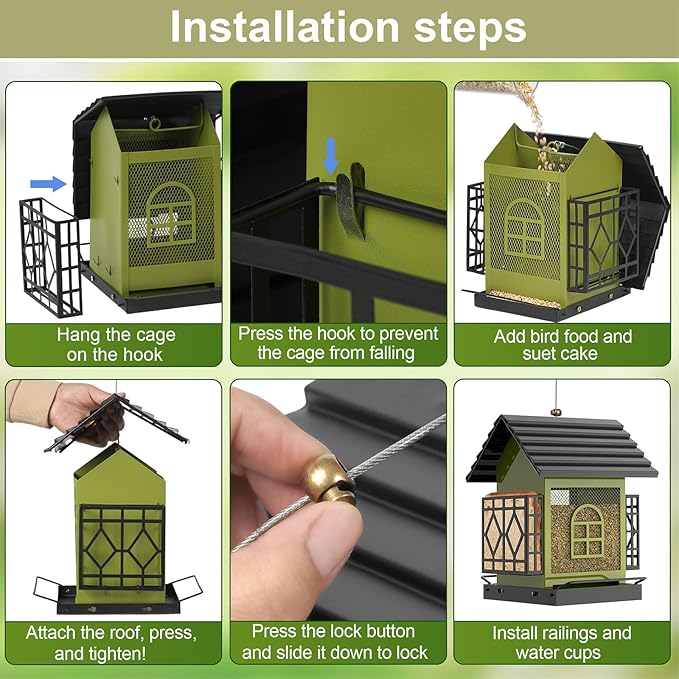 Installation steps

Hang the cage on the hook

Press the hook to prevent the cage from falling

Add bird food and suet cake

Attach the roof, press, and tighten!

Press the lock button and slide it down to lock

Install railings and water cups