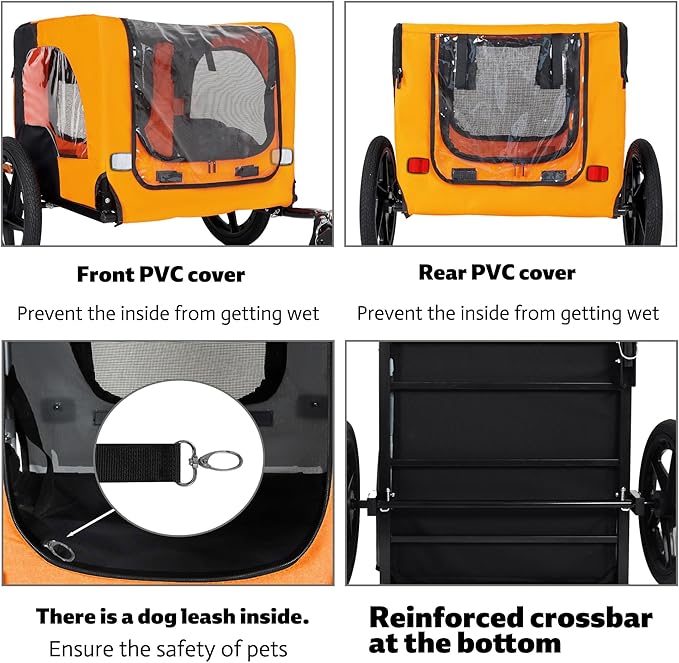 Front PVC cover

Prevent the inside from getting wet

Rear PVC cover

Prevent the inside from getting wet

There is a dog leash inside.

Ensure the safety of pets

Reinforced crossbar at the bottom