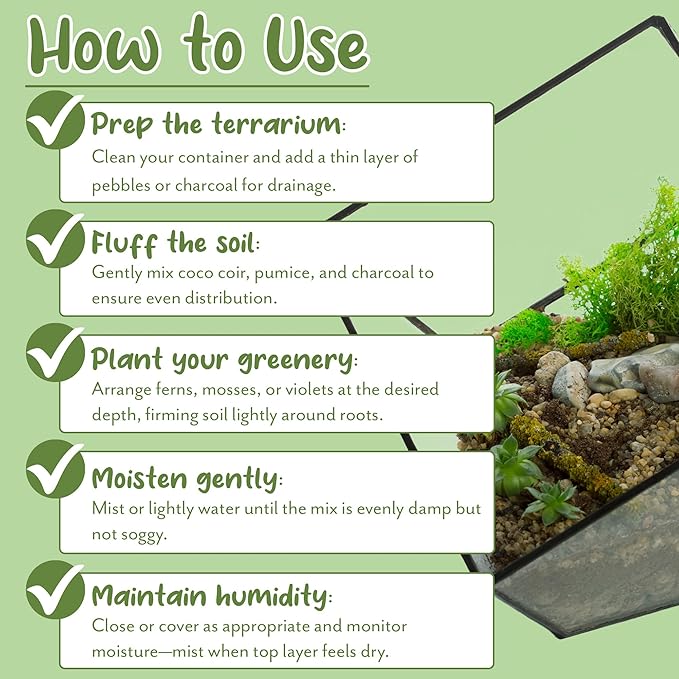 How to Use

Prep the terrarium:
Clean your container and add a thin layer of pebbles or charcoal for drainage.

Fluff the soil:
Gently mix coco coir, pumice, and charcoal to ensure even distribution.

Plant your greenery:
Arrange ferns, mosses, or violets at the desired depth, firming soil lightly around roots.

Moisten gently:
Mist or lightly water until the mix is evenly damp but not soggy.

Maintain humidity:
Close or cover as appropriate and monitor moisture—mist when top layer feels dry.