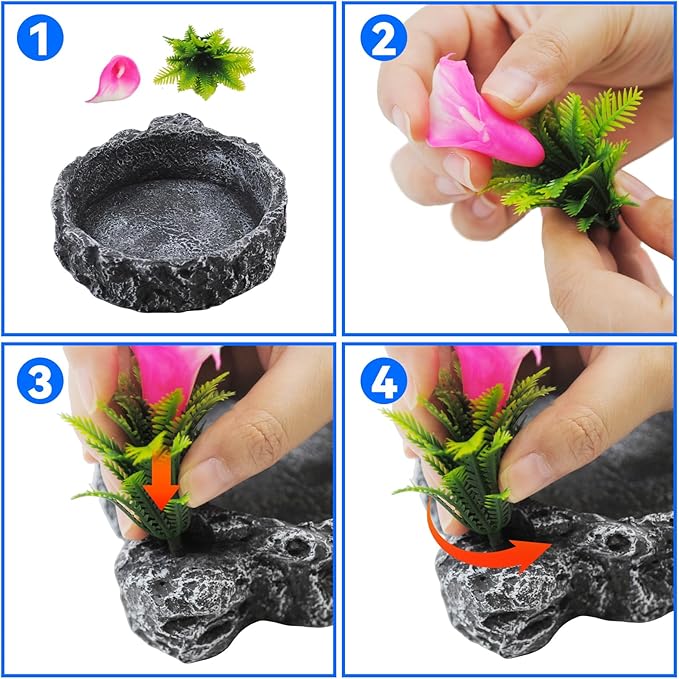 1

2

3

4