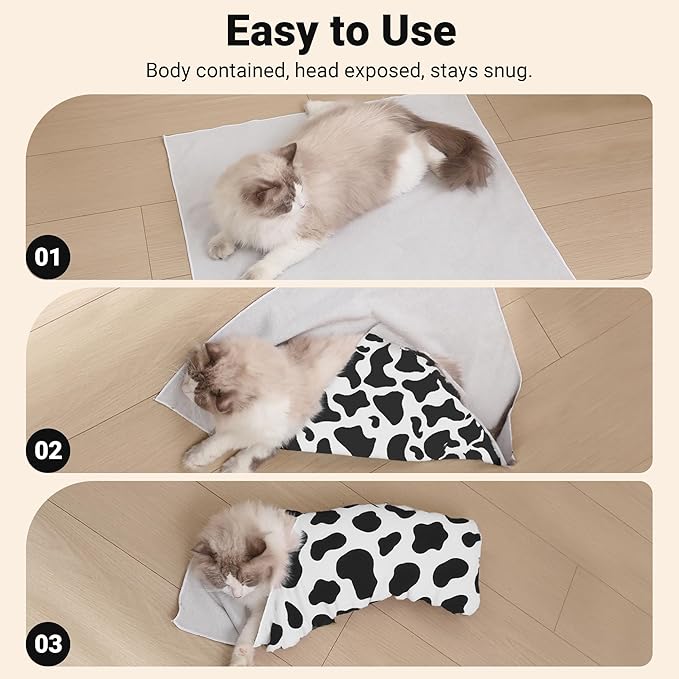 Easy to Use

Body contained, head exposed, stays snug.

01

02

03