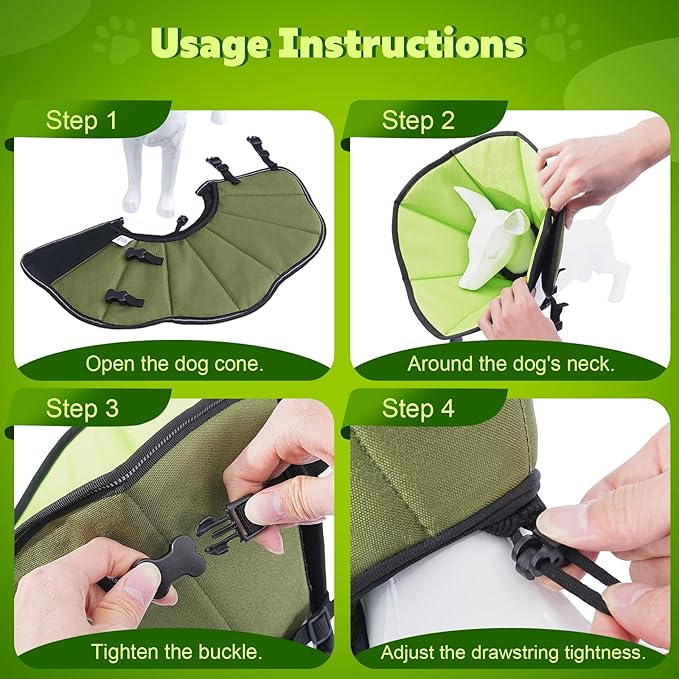 Usage Instructions

Step 1

Open the dog cone.

Step 2

Around the dog's neck.

Step 3

Tighten the buckle.

Step 4

Adjust the drawstring tightness.