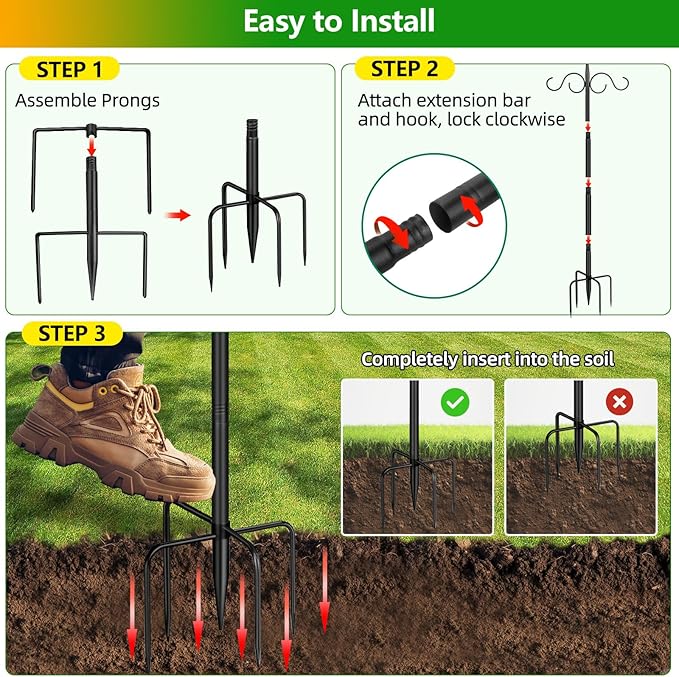 Easy to Install

STEP 1

Assemble Prongs

STEP 2

Attach extension bar and hook, lock clockwise

STEP 3

Completely insert into the soil