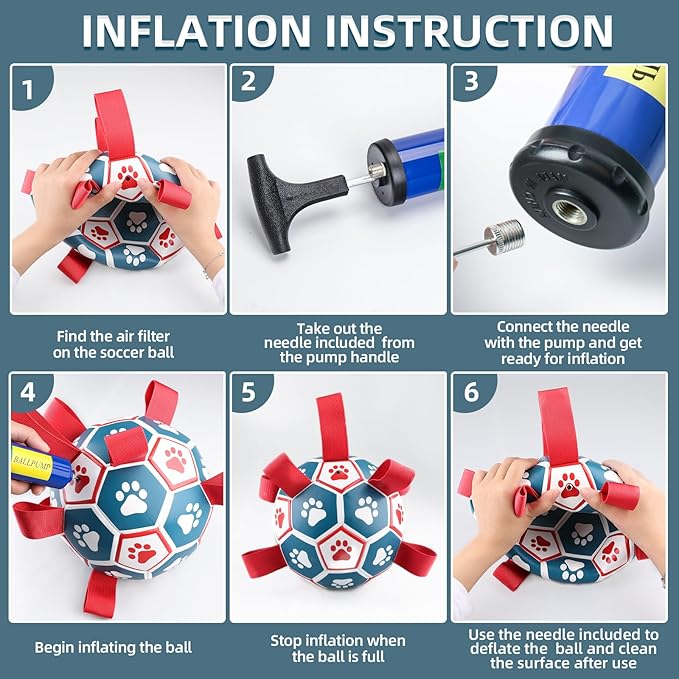 INFLATION INSTRUCTION

1

Find the air filter on the soccer ball

2

Take out the needle included from the pump handle

3

Connect the needle with the pump and get ready for inflation

4

BALLPUMP

Begin inflating the ball

5

Stop inflation when the ball is full

6

Use the needle included to deflate the ball and clean the surface after use