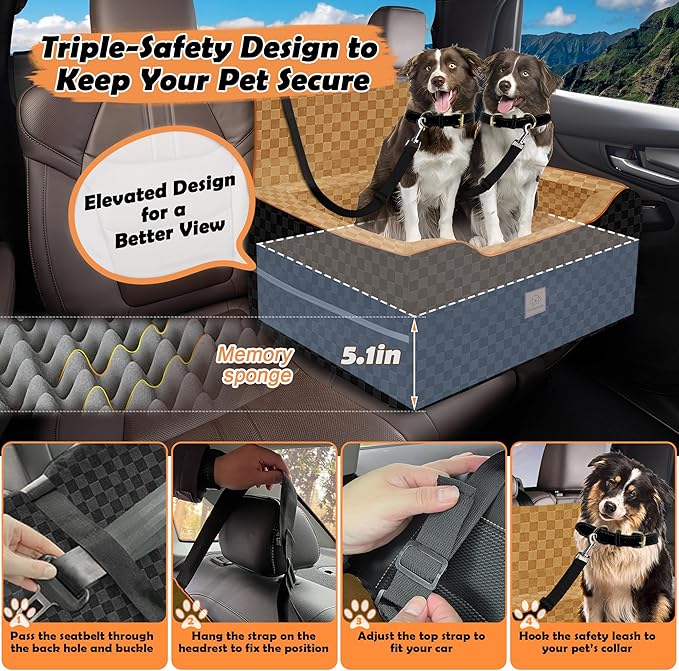 Triple-Safety Design to Keep Your Pet Secure

Elevated Design for a Better View

Memory sponge

5.1in

1
Pass the seatbelt through the back hole and buckle

2
Hang the strap on the headrest to fix the position

3
Adjust the top strap to fit your car

4
Hook the safety leash to your pet's collar