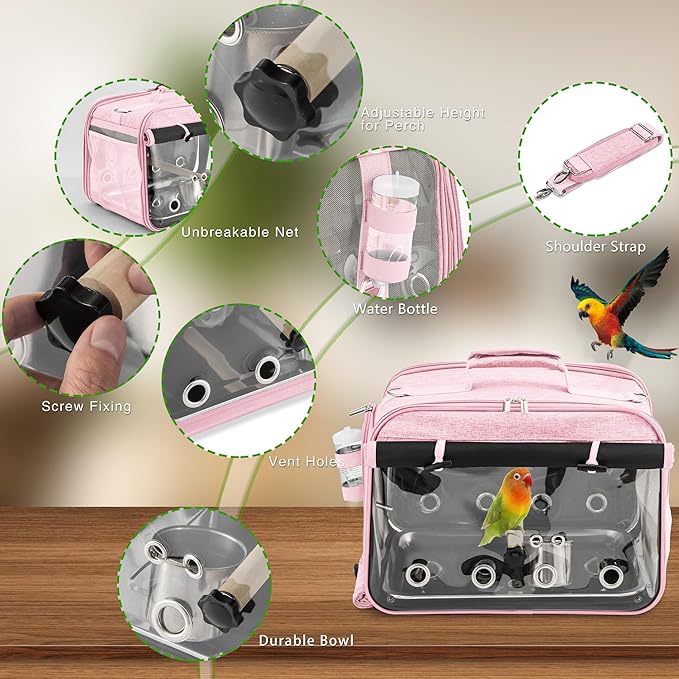 Adjustable Height for Perch

Unbreakable Net

Shoulder Strap

Water Bottle

Screw Fixing

Vent Holes

Durable Bowl