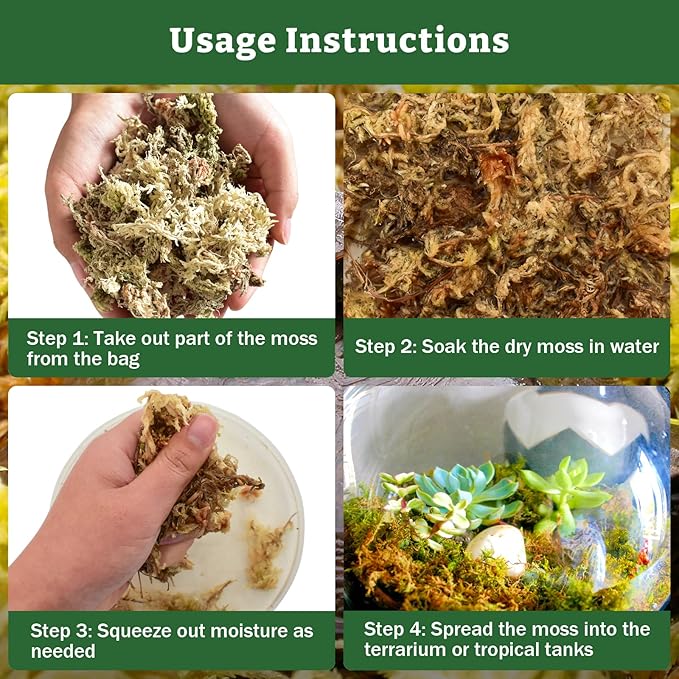 Usage Instructions

Step 1: Take out part of the moss from the bag

Step 2: Soak the dry moss in water

Step 3: Squeeze out moisture as needed

Step 4: Spread the moss into the terrarium or tropical tanks