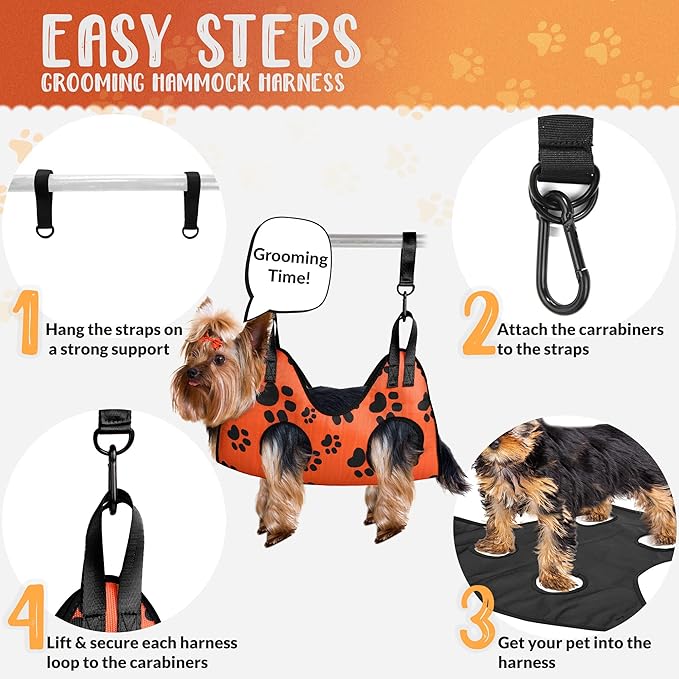 EASY STEPS
GROOMING HAMMOCK HARNESS

Grooming Time!

1 Hang the straps on a strong support

2 Attach the carrabiners to the straps

4 Lift & secure each harness loop to the carabiners

3 Get your pet into the harness