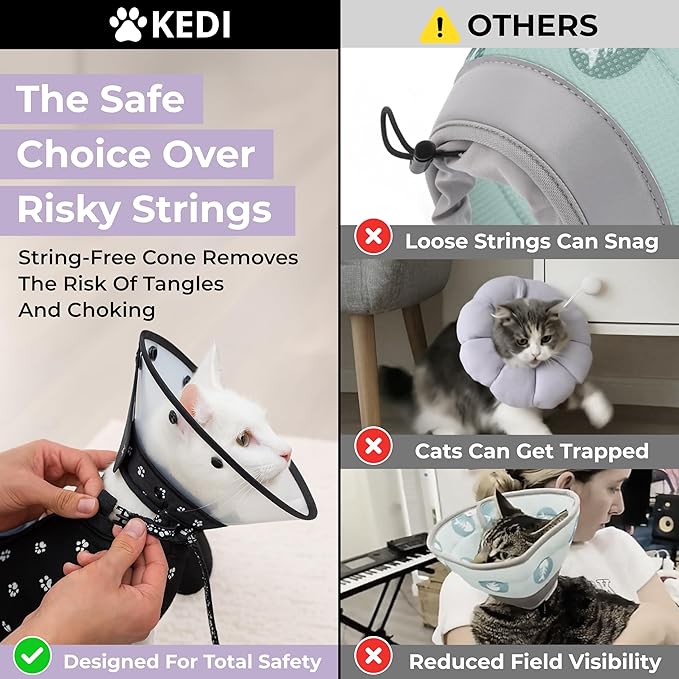 KEDI

The Safe Choice Over Risky Strings

String-Free Cone Removes The Risk Of Tangles And Choking

Designed For Total Safety

OTHERS

Loose Strings Can Snag

Cats Can Get Trapped

Reduced Field Visibility