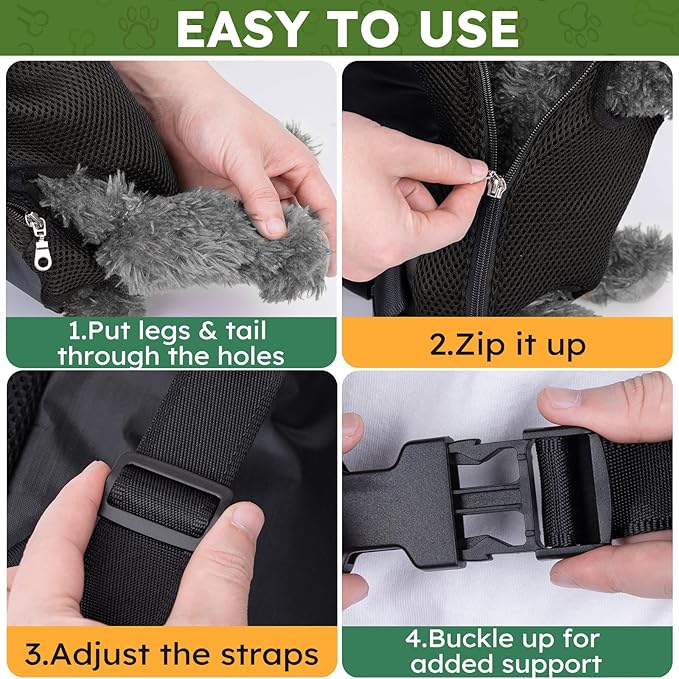 EASY TO USE

1.Put legs & tail through the holes

2.Zip it up

3.Adjust the straps

4.Buckle up for added support