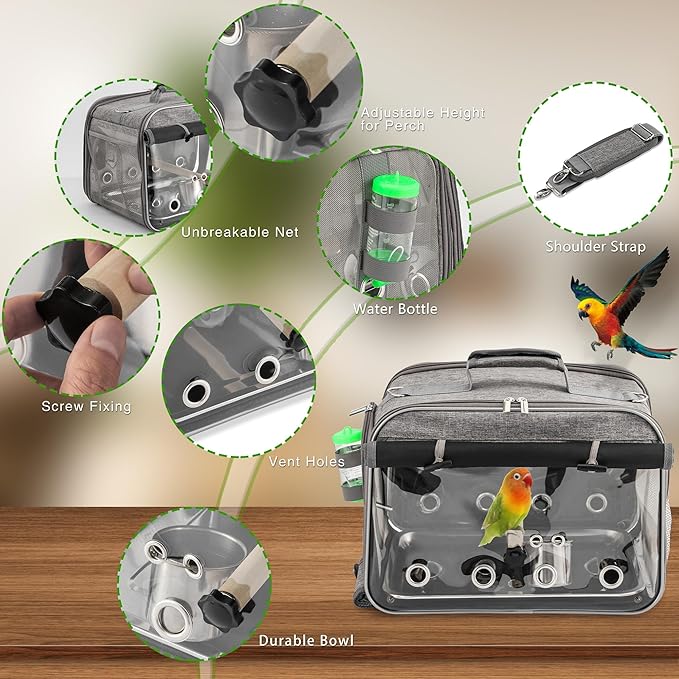 Adjustable Height for Perch

Unbreakable Net

Shoulder Strap

Water Bottle

Screw Fixing

Vent Holes

Durable Bowl