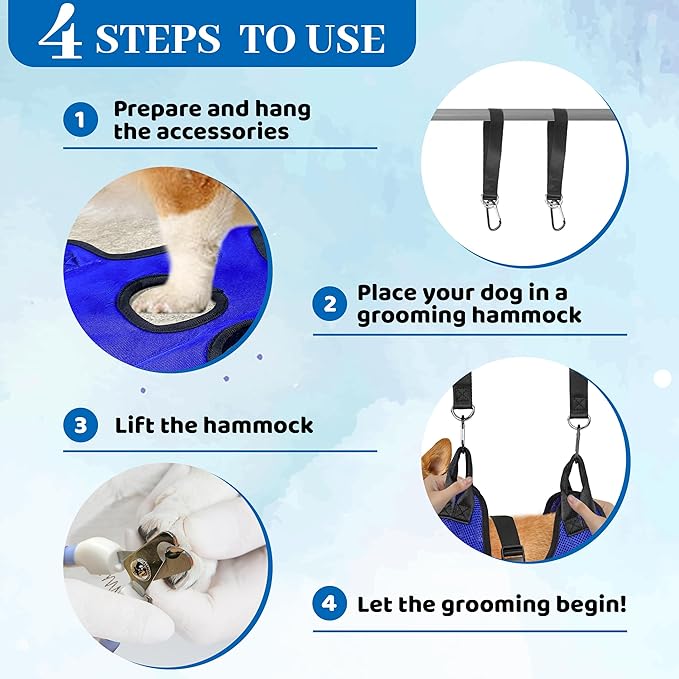 4 STEPS TO USE

1 Prepare and hang the accessories

2 Place your dog in a grooming hammock

3 Lift the hammock

4 Let the grooming begin!