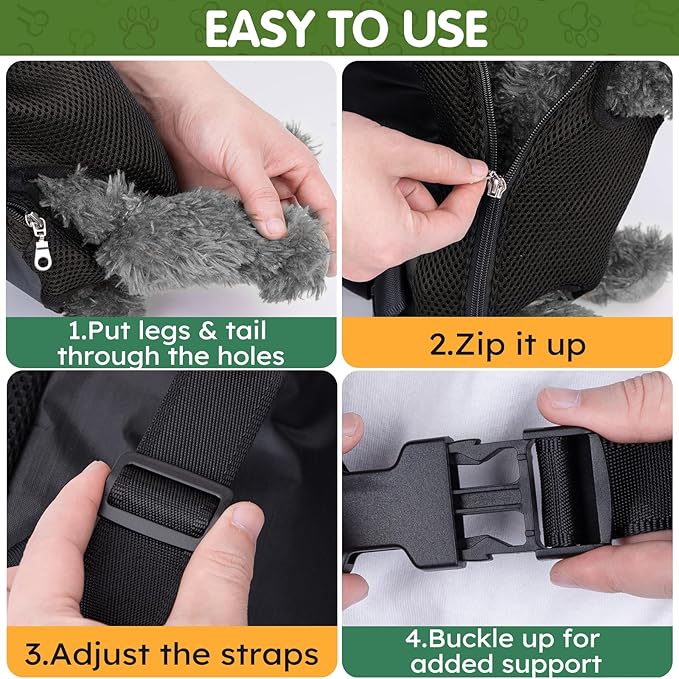 EASY TO USE

1.Put legs & tail through the holes

2.Zip it up

3.Adjust the straps

4.Buckle up for added support