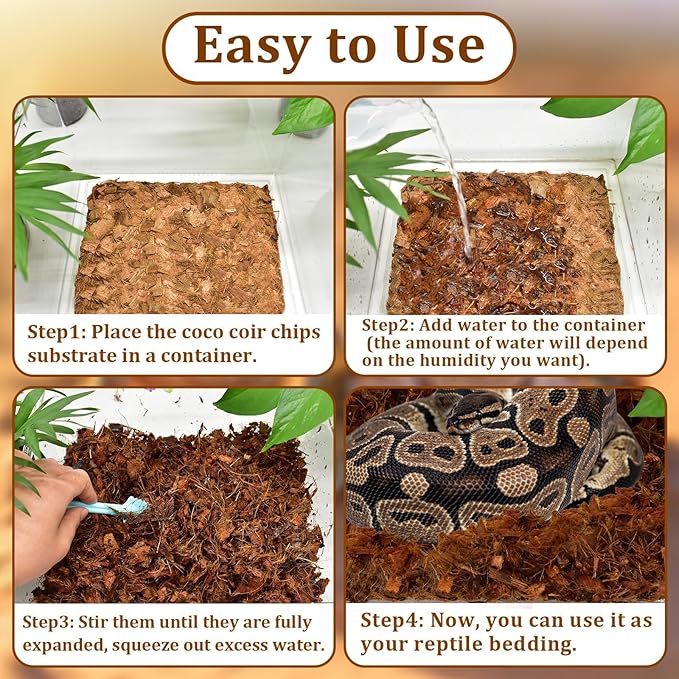 Easy to Use

Step1: Place the coco coir chips substrate in a container.

Step2: Add water to the container (the amount of water will depend on the humidity you want).

Step3: Stir them until they are fully expanded, squeeze out excess water.

Step4: Now, you can use it as your reptile bedding.