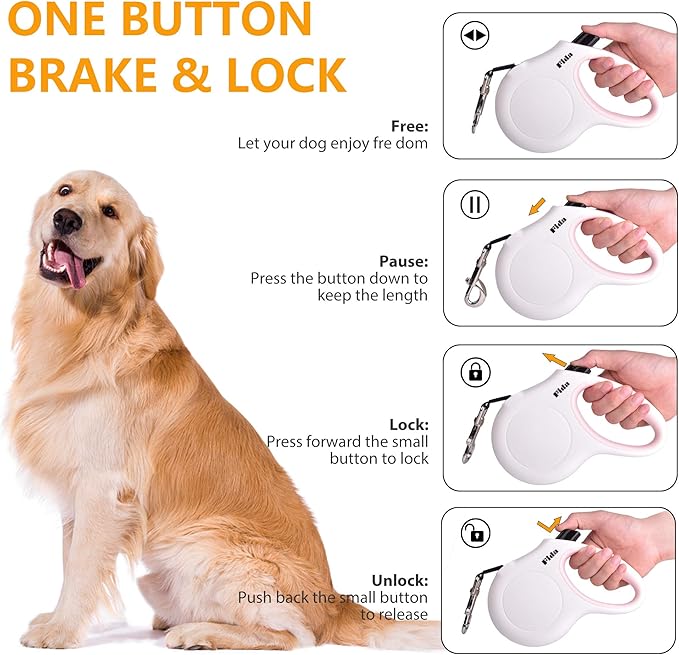 ONE BUTTON BRAKE & LOCK

Free:
Let your dog enjoy fre dom

Fida

Pause:
Press the button down to keep the length

Fida

Lock:
Press forward the small button to lock

Fida

Unlock:
Push back the small button to release

Fida