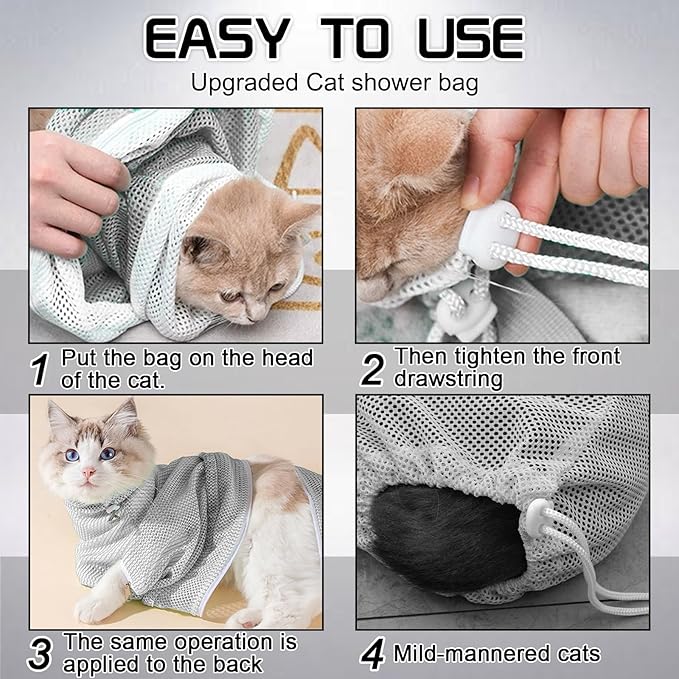 EASY TO USE

Upgraded Cat shower bag

1 Put the bag on the head of the cat.

2 Then tighten the front drawstring

3 The same operation is applied to the back

4 Mild-mannered cats