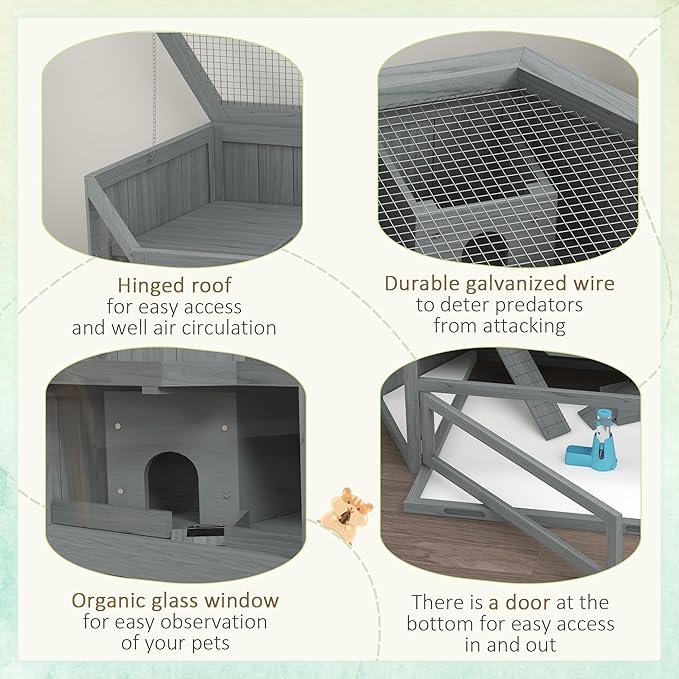 Hinged roof
for easy access
and well air circulation

Durable galvanized wire
to deter predators
from attacking

Organic glass window
for easy observation
of your pets

There is a door at the
bottom for easy access
in and out