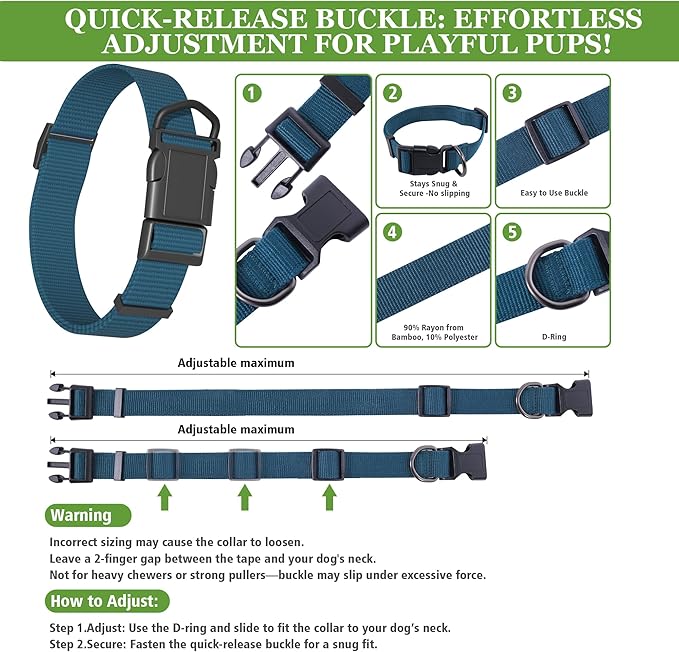 QUICK-RELEASE BUCKLE: EFFORTLESS ADJUSTMENT FOR PLAYFUL PUPS!

1

2

Stays Snug & Secure -No slipping

3

Easy to Use Buckle

4

90% Rayon from Bamboo, 10% Polyester

5

D-Ring

Adjustable maximum

Adjustable maximum

Warning

Incorrect sizing may cause the collar to loosen.
Leave a 2-finger gap between the tape and your dog's neck.
Not for heavy chewers or strong pullers—buckle may slip under excessive force.

How to Adjust:

Step 1.Adjust: Use the D-ring and slide to fit the collar to your dog's neck.
Step 2.Secure: Fasten the quick-release buckle for a snug fit.