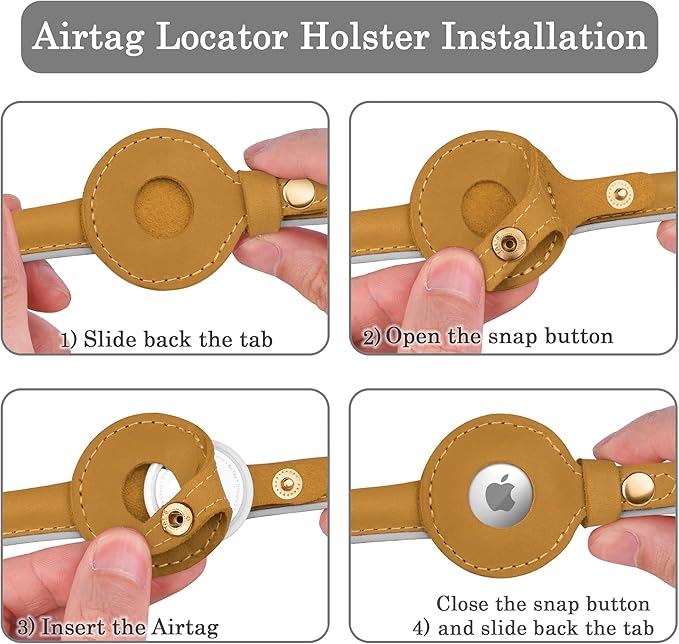 Airtag Locator Holster Installation

1) Slide back the tab

2) Open the snap button

3) Insert the Airtag

Close the snap button
4) and slide back the tab