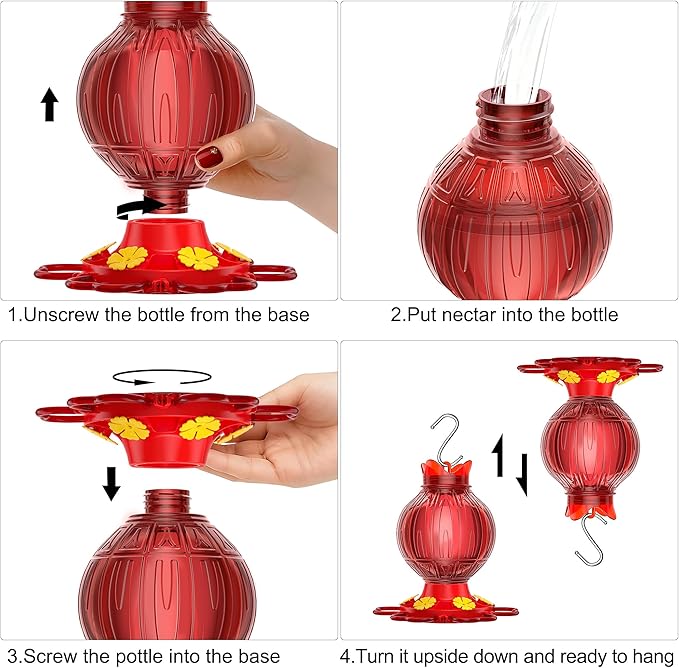 1.Unscrew the bottle from the base

2.Put nectar into the bottle

3.Screw the pottle into the base

4.Turn it upside down and ready to hang