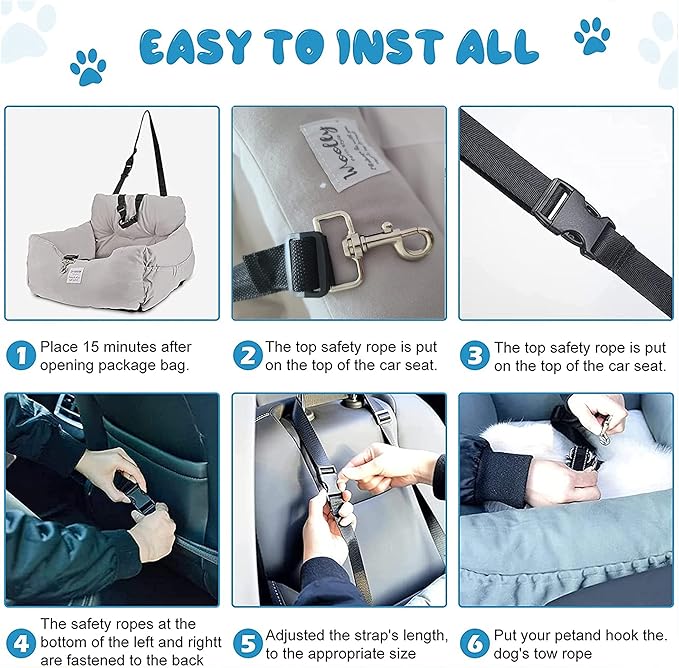 EASY TO INST ALL

Woolly

1 Place 15 minutes after opening package bag.

2 The top safety rope is put on the top of the car seat.

3 The top safety rope is put on the top of the car seat.

4 The safety ropes at the bottom of the left and rightt are fastened to the back

5 Adjusted the strap's length, to the appropriate size

6 Put your petand hook the. dog's tow rope