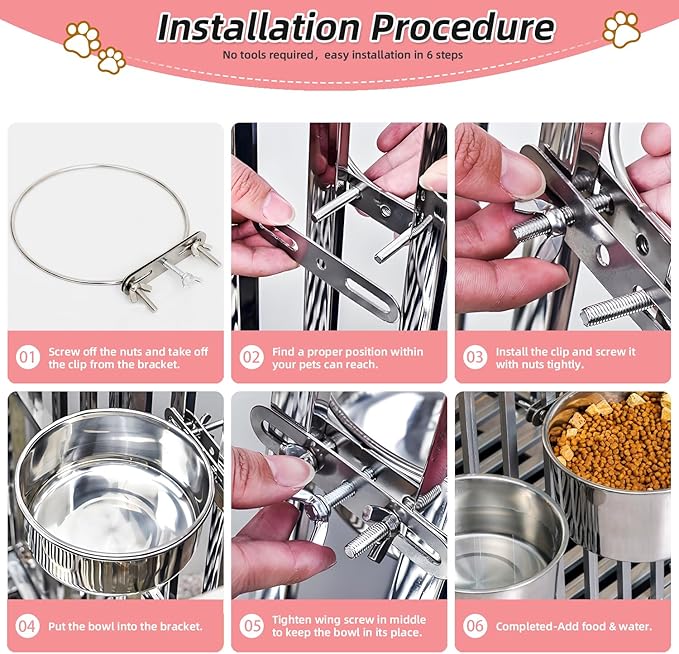 Installation Procedure

No tools required，easy installation in 6 steps

01 Screw off the nuts and take off the clip from the bracket.

02 Find a proper position within your pets can reach.

03 Install the clip and screw it with nuts tightly.

04 Put the bowl into the bracket.

05 Tighten wing screw in middle to keep the bowl in its place.

06 Completed-Add food & water.