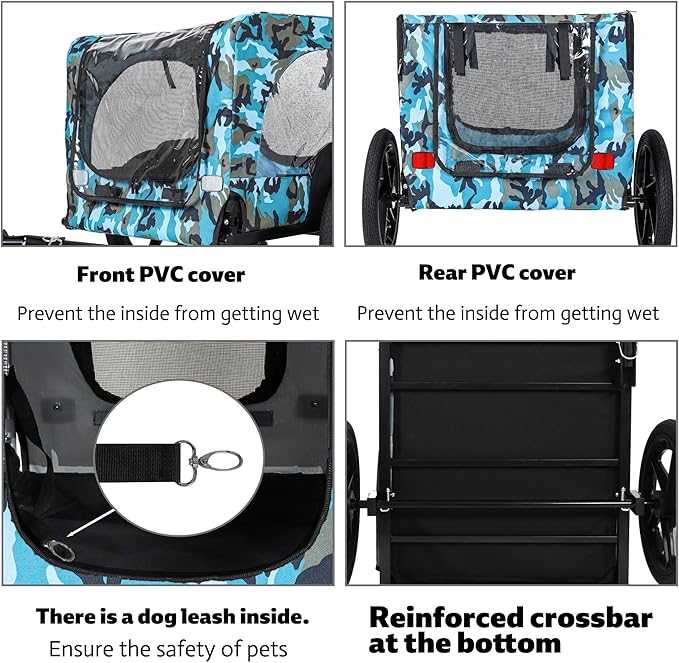 Front PVC cover

Prevent the inside from getting wet

Rear PVC cover

Prevent the inside from getting wet

There is a dog leash inside.

Ensure the safety of pets

Reinforced crossbar at the bottom