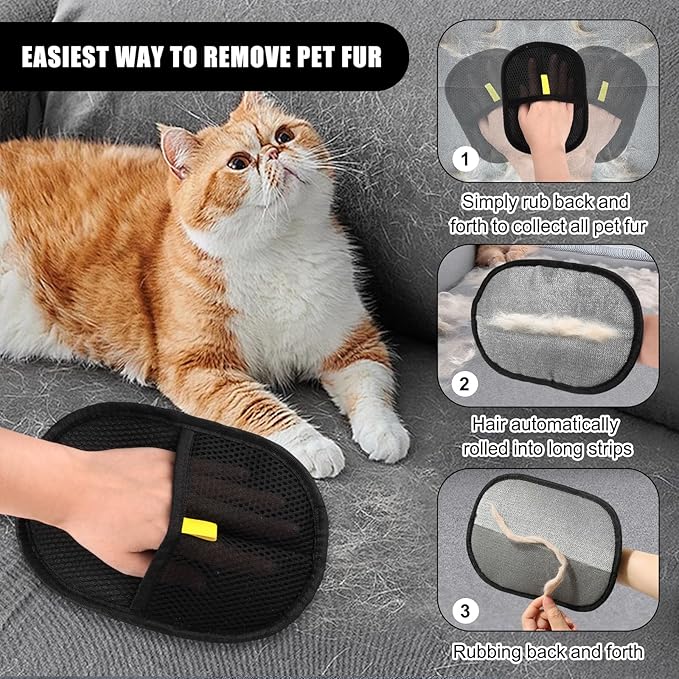 EASIEST WAY TO REMOVE PET FUR

1

Simply rub back and forth to collect all pet fur

2

Hair automatically rolled into long strips

3

Rubbing back and forth