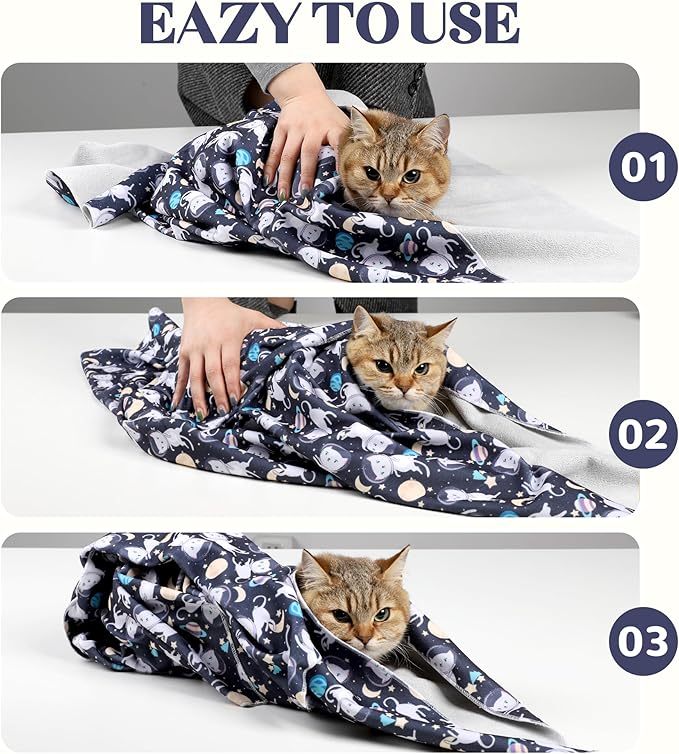 EAZY TO USE

01

02

03