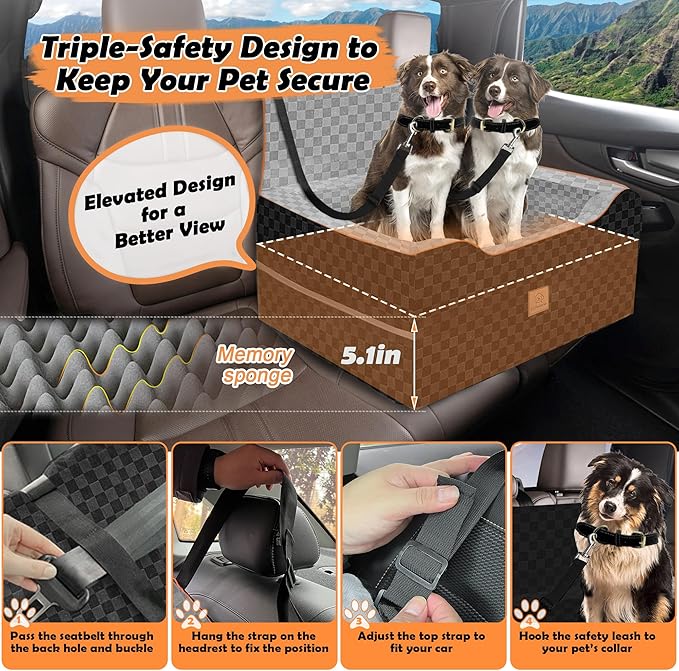 Triple-Safety Design to Keep Your Pet Secure

Elevated Design for a Better View

Memory sponge

5.1in

1
Pass the seatbelt through the back hole and buckle

2
Hang the strap on the headrest to fix the position

3
Adjust the top strap to fit your car

4
Hook the safety leash to your pet's collar