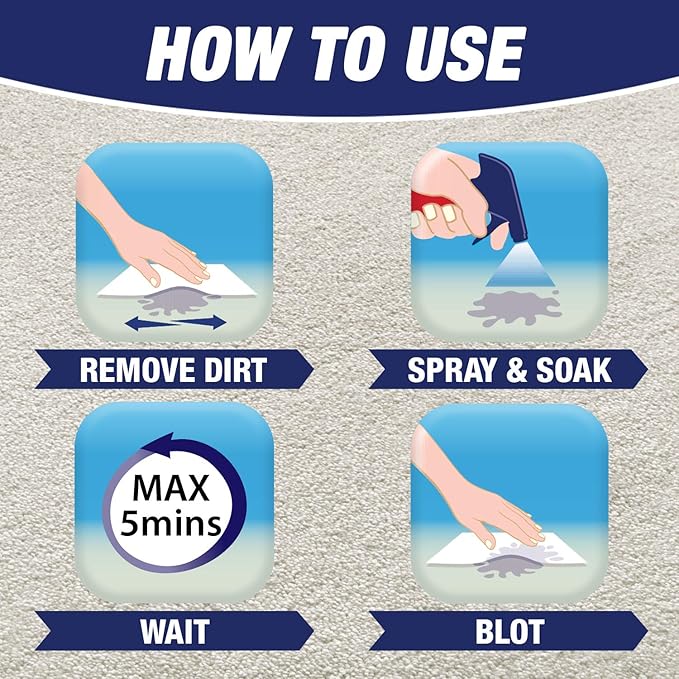 HOW TO USE

REMOVE DIRT

SPRAY & SOAK

MAX 5mins

WAIT

BLOT