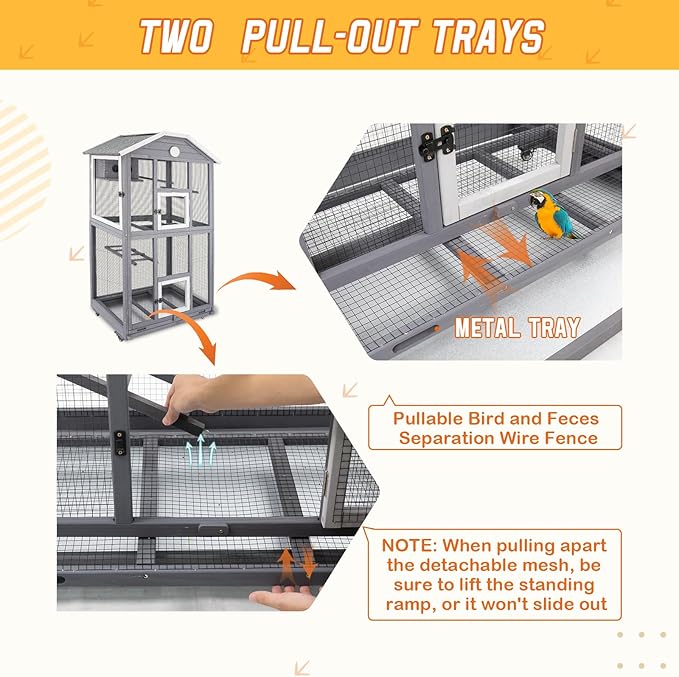 TWO PULL-OUT TRAYS

METAL TRAY

Pullable Bird and Feces Separation Wire Fence

NOTE: When pulling apart the detachable mesh, be sure to lift the standing ramp, or it won't slide out