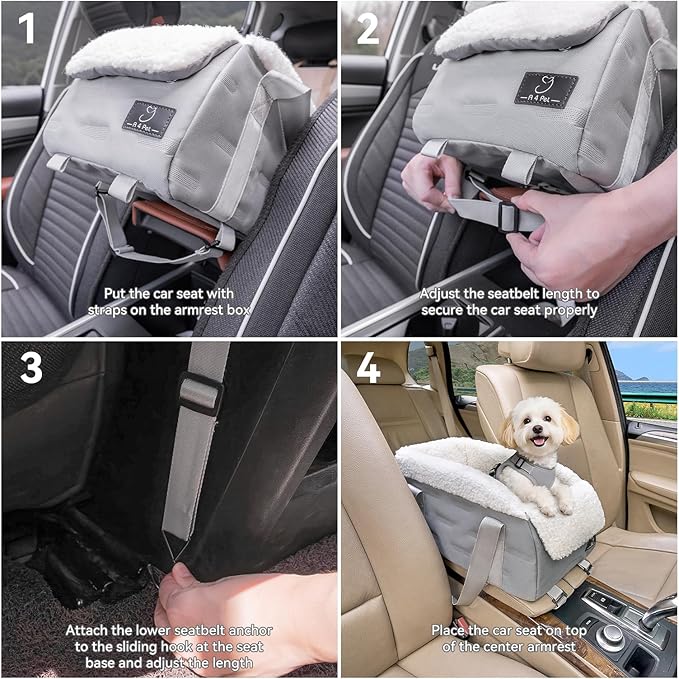 1

A 4 Pet

Put the car seat with straps on the armrest box

2

A 4 Pet

Adjust the seatbelt length to secure the car seat properly

3

Attach the lower seatbelt anchor to the sliding hook at the seat base and adjust the length

4

Place the car seat on top of the center armrest