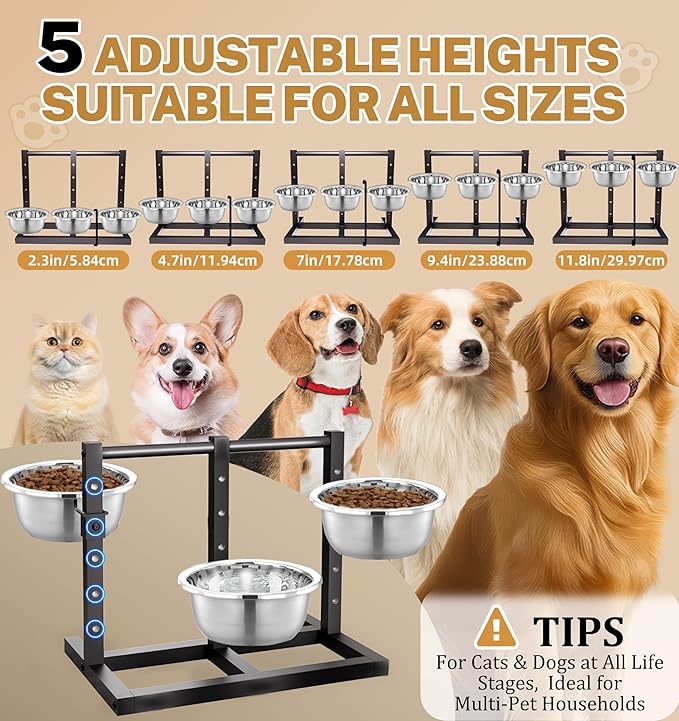 5 ADJUSTABLE HEIGHTS SUITABLE FOR ALL SIZES

2.3in/5.84cm
4.7in/11.94cm
7in/17.78cm
9.4in/23.88cm
11.8in/29.97cm

TIPS
For Cats & Dogs at All Life Stages, Ideal for Multi-Pet Households