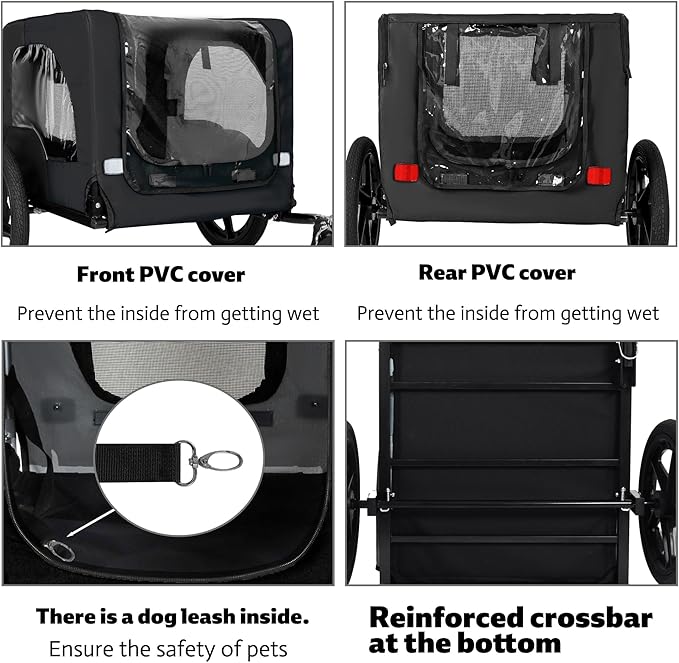 Front PVC cover

Prevent the inside from getting wet

Rear PVC cover

Prevent the inside from getting wet

There is a dog leash inside.

Ensure the safety of pets

Reinforced crossbar at the bottom