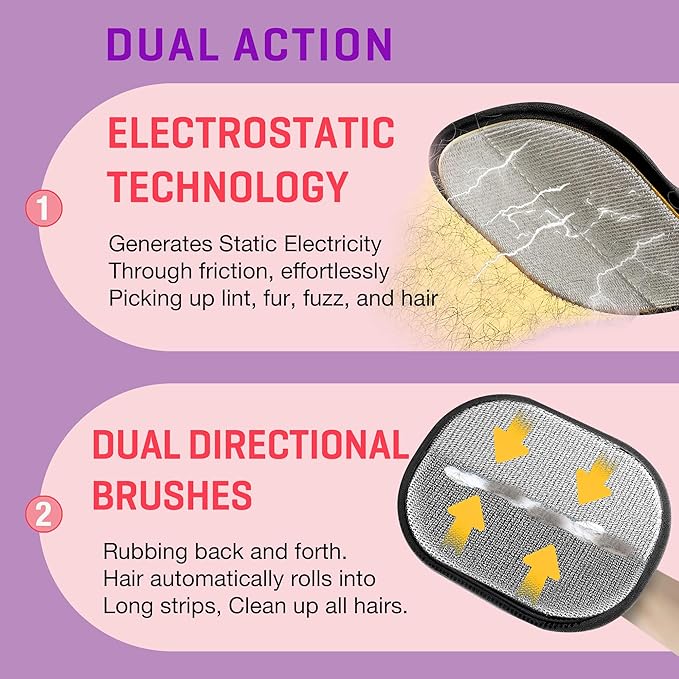 DUAL ACTION

1

ELECTROSTATIC TECHNOLOGY

Generates Static Electricity
Through friction, effortlessly
Picking up lint, fur, fuzz, and hair

2

DUAL DIRECTIONAL BRUSHES

Rubbing back and forth.
Hair automatically rolls into
Long strips, Clean up all hairs.