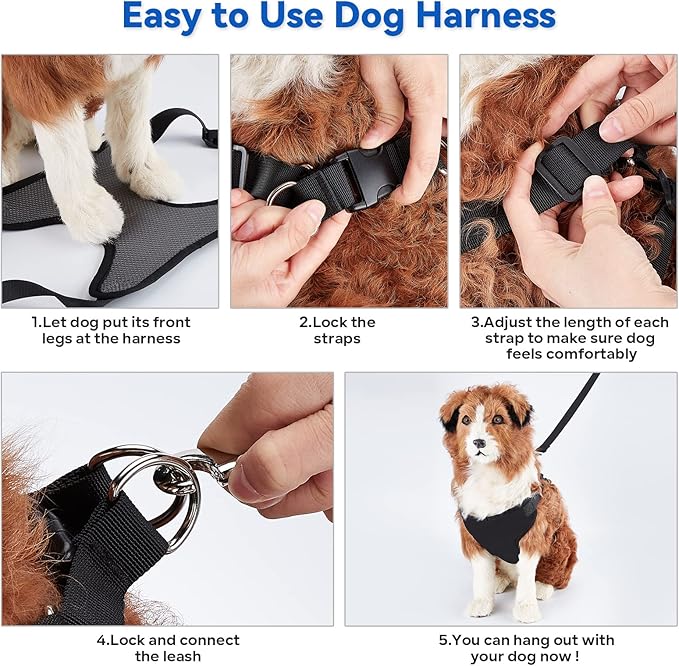 Easy to Use Dog Harness

1.Let dog put its front legs at the harness

2.Lock the straps

3.Adjust the length of each strap to make sure dog feels comfortably

4.Lock and connect the leash

5.You can hang out with your dog now !