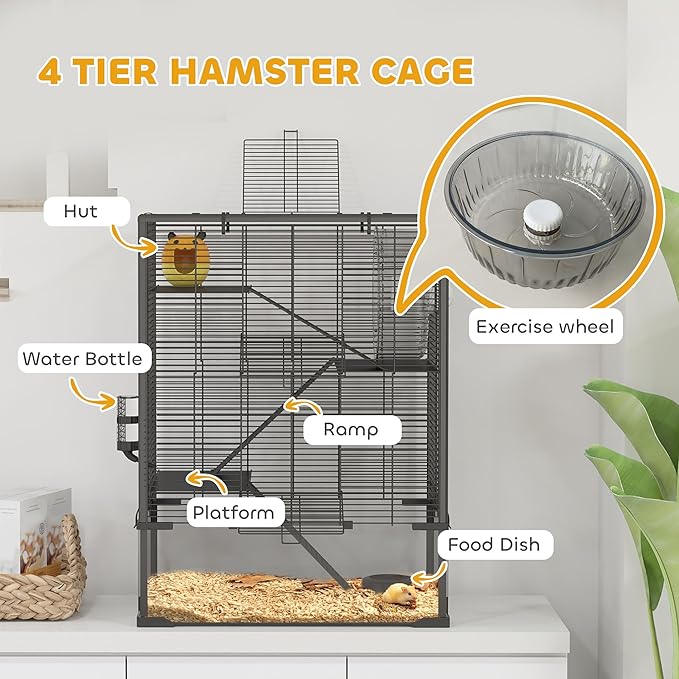 4 TIER HAMSTER CAGE

Hut

Exercise wheel

Water Bottle

Ramp

Platform

Food Dish